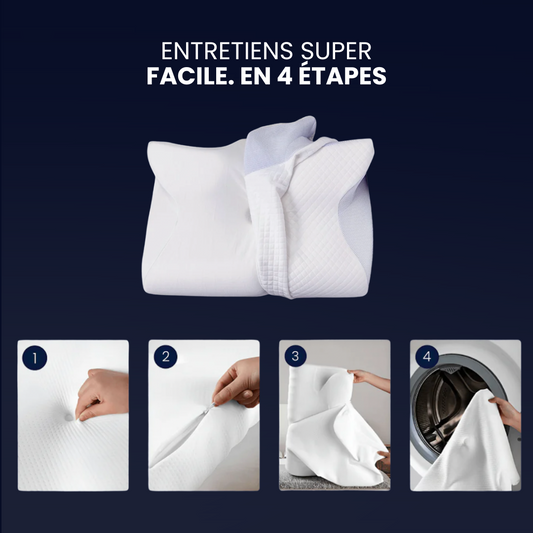 ENTRETIENS SUPER
FACILE. EN 4 ÉTAPES

1

2

3

4