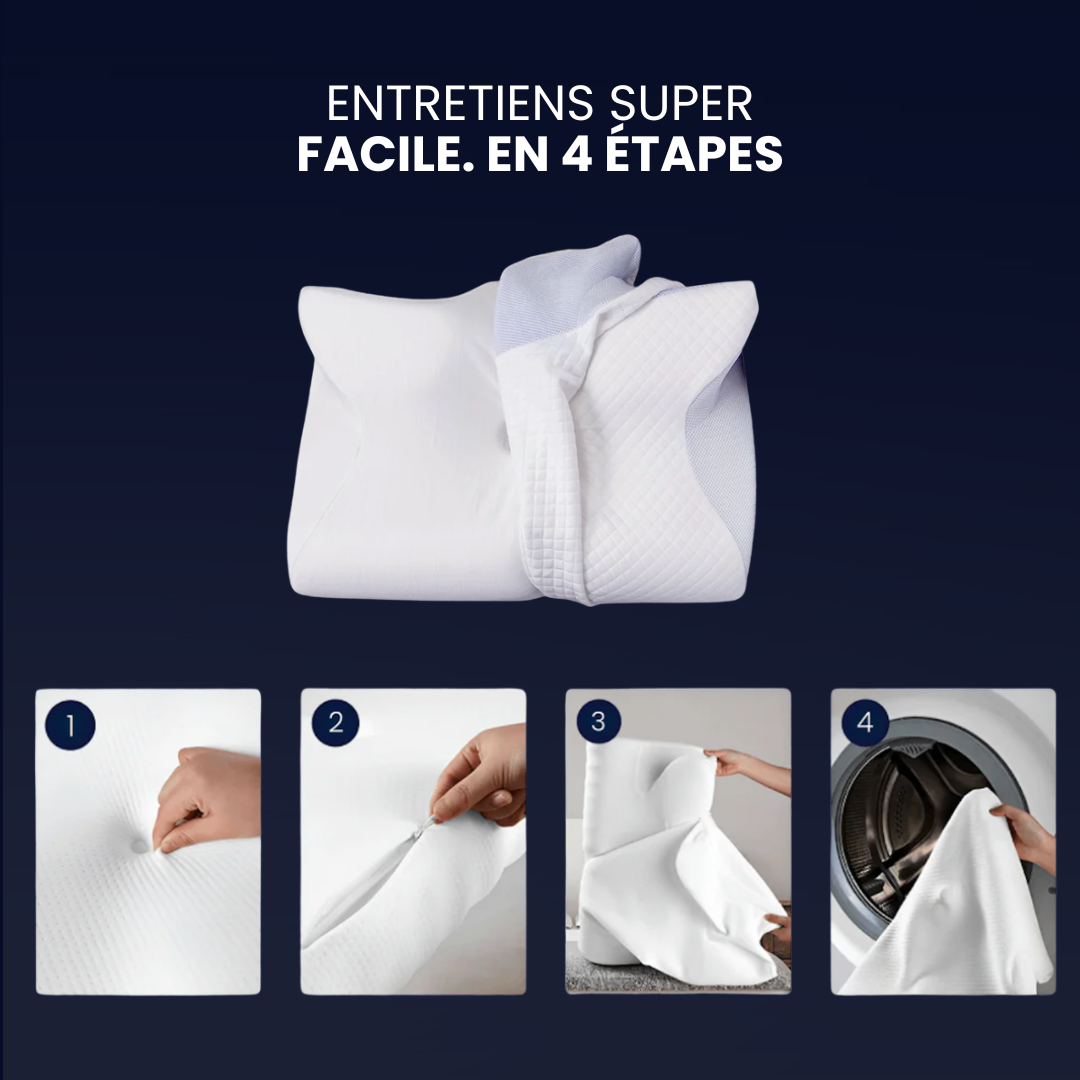 ENTRETIENS SUPER
FACILE. EN 4 ÉTAPES

1

2

3

4